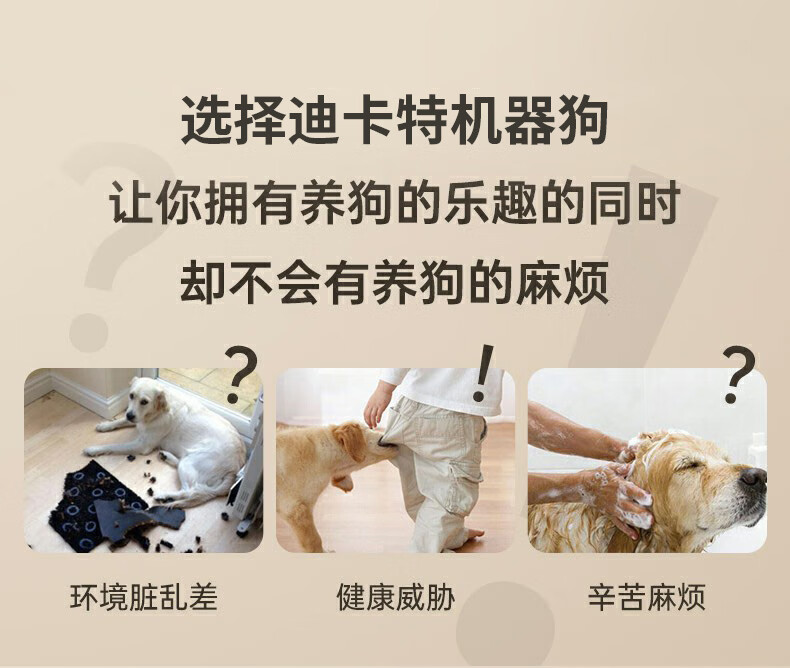 选择迪卡特机器狗
让你拥有养狗的乐趣的同时
却不会有养狗的麻烦

?
!
?

环境脏乱差
健康威胁
辛苦麻烦