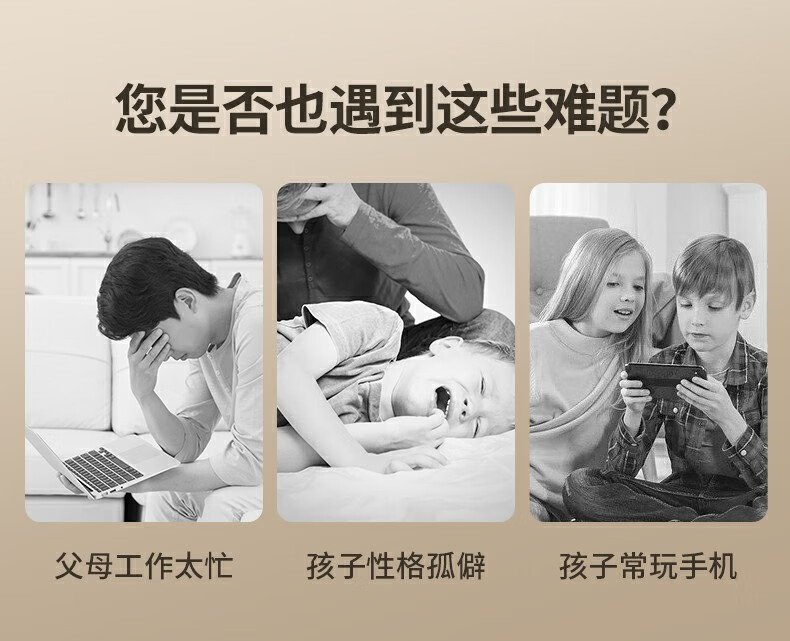 您是否也遇到这些难题?

父母工作太忙

孩子性格孤僻

孩子常玩手机